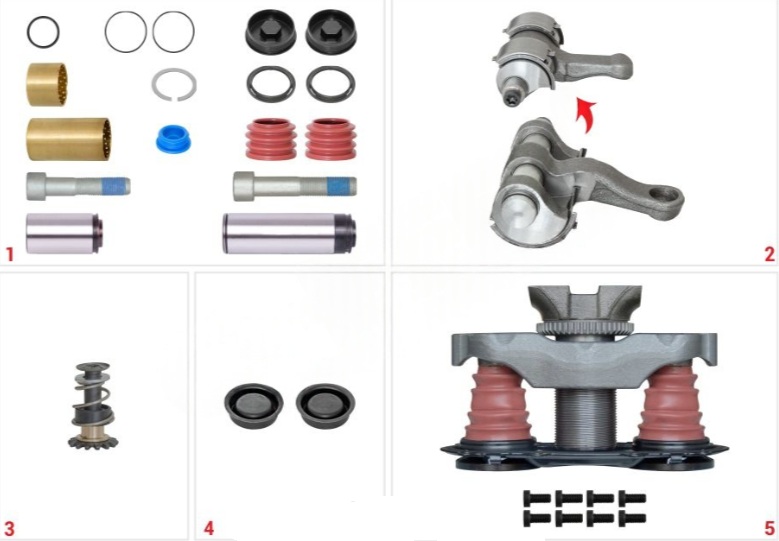 1

2

3

4

5