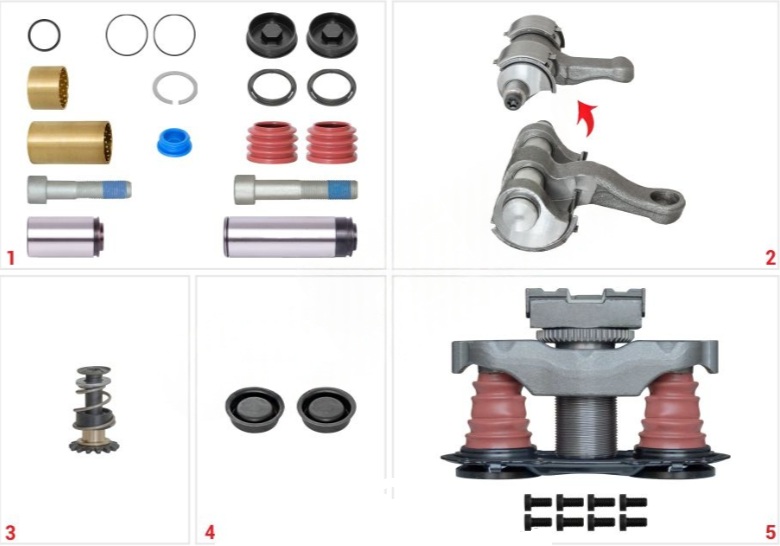 1
2
3
4
5