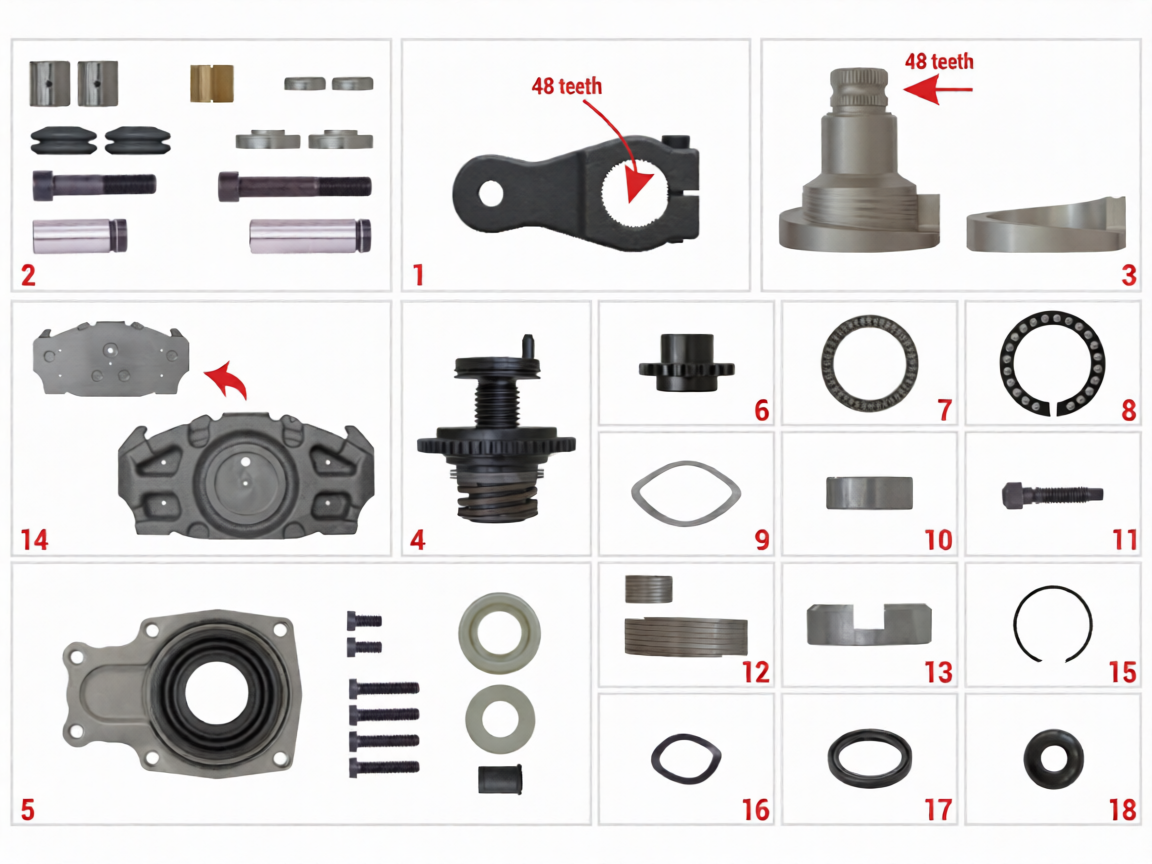 2

48 teeth

1

48 teeth

3

14

4

6

7

8

9

10

11

5

12

13

15

16

17

18